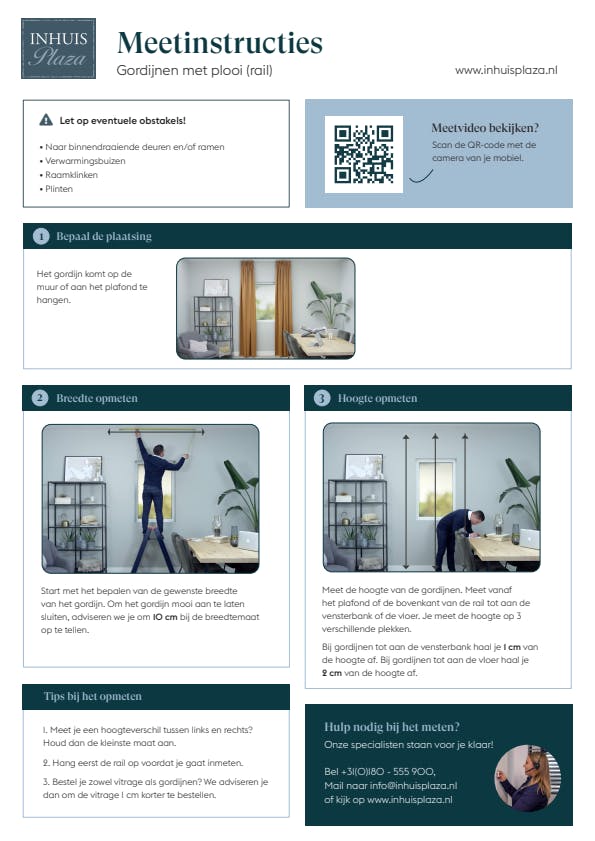 INHUIS Plaza

Meetinstructies

Gordijnen met plooi (rail)

www.inhuisplaza.nl

Let op eventuele obstakels!

• Naar binnendraaiende deuren en/of ramen
• Verwarmingsbuizen
• Raamklinken
• Plinten

Meetvideo bekijken?

Scan de QR-code met de camera van je mobiel.

1 Bepaal de plaatsing

Het gordijn komt op de muur of aan het plafond te hangen.

2 Breedte opmeten

Start met het bepalen van de gewenste breedte van het gordijn. Om het gordijn mooi aan te laten sluiten, adviseren we je om 10 cm bij de breedtemaat op te tellen.

3 Hoogte opmeten

Meet de hoogte van de gordijnen. Meet vanaf het plafond of de bovenkant van de rail tot aan de vensterbank of de vloer. Je meet de hoogte op 3 verschillende plekken.

Bij gordijnen tot aan de vensterbank haal je 1 cm van de hoogte af. Bij gordijnen tot aan de vloer haal je 2 cm van de hoogte af.

Tips bij het opmeten

1. Meet je een hoogteverschil tussen links en rechts? Houd dan de kleinste maat aan.

2. Hang eerst de rail op voordat je gaat inmeten.

3. Bestel je zowel vitrage als gordijnen? We adviseren je dan om de vitrage 1 cm korter te bestellen.

Hulp nodig bij het meten?

Onze specialisten staan voor je klaar!

Bel +31(0)180 - 555 900,
Mail naar info@inhuisplaza.nl
of kijk op www.inhuisplaza.nl